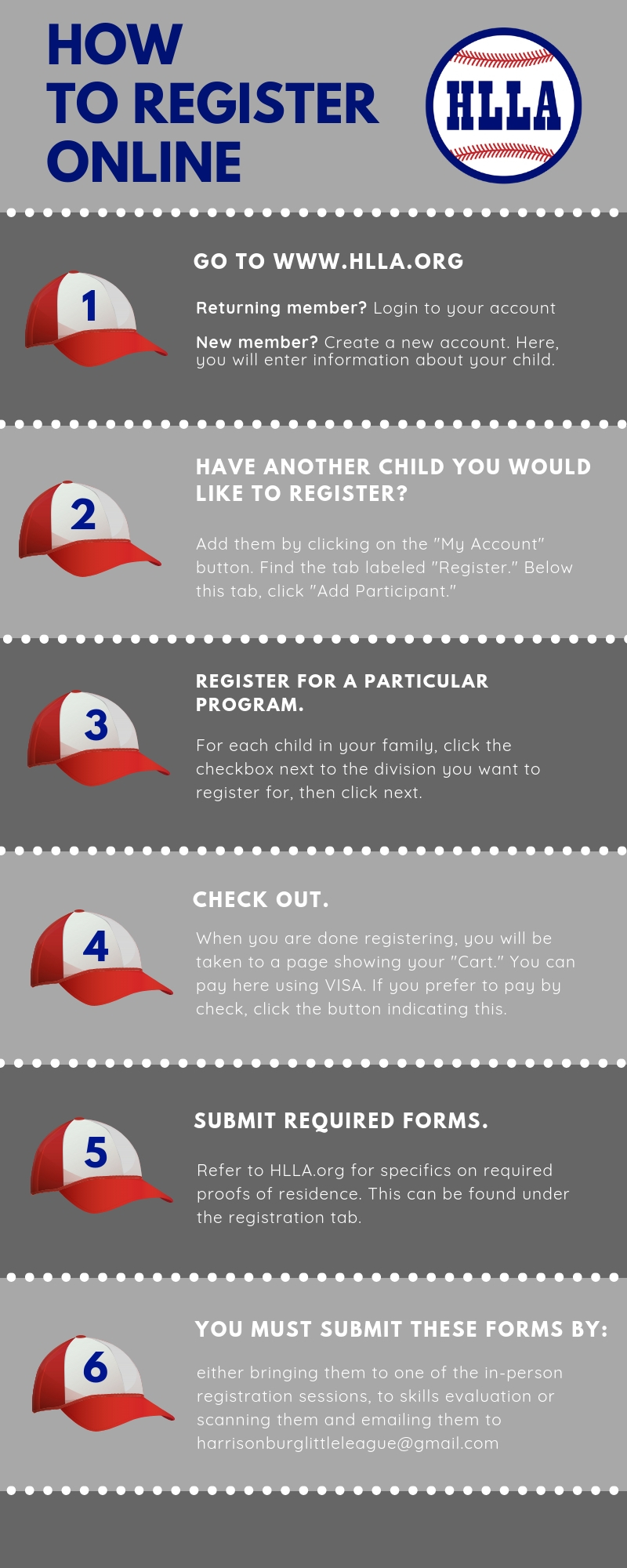 HOW
TO REGISTER
ONLINE

HLLA

1

GO TO WWW.HLLA.ORG

Returning member? Login to your account

New member? Create a new account. Here, you will enter information about your child.

2

HAVE ANOTHER CHILD YOU WOULD LIKE TO REGISTER?

Add them by clicking on the "My Account" button. Find the tab labeled "Register." Below this tab, click "Add Participant."

3

REGISTER FOR A PARTICULAR PROGRAM.

For each child in your family, click the checkbox next to the division you want to register for, then click next.

4

CHECK OUT.

When you are done registering, you will be taken to a page showing your "Cart." You can pay here using VISA. If you prefer to pay by check, click the button indicating this.

5

SUBMIT REQUIRED FORMS.

Refer to HLLA.org for specifics on required proofs of residence. This can be found under the registration tab.

6

YOU MUST SUBMIT THESE FORMS BY:

either bringing them to one of the in-person registration sessions, to skills evaluation or scanning them and emailing them to harrisonburglittleleague@gmail.com